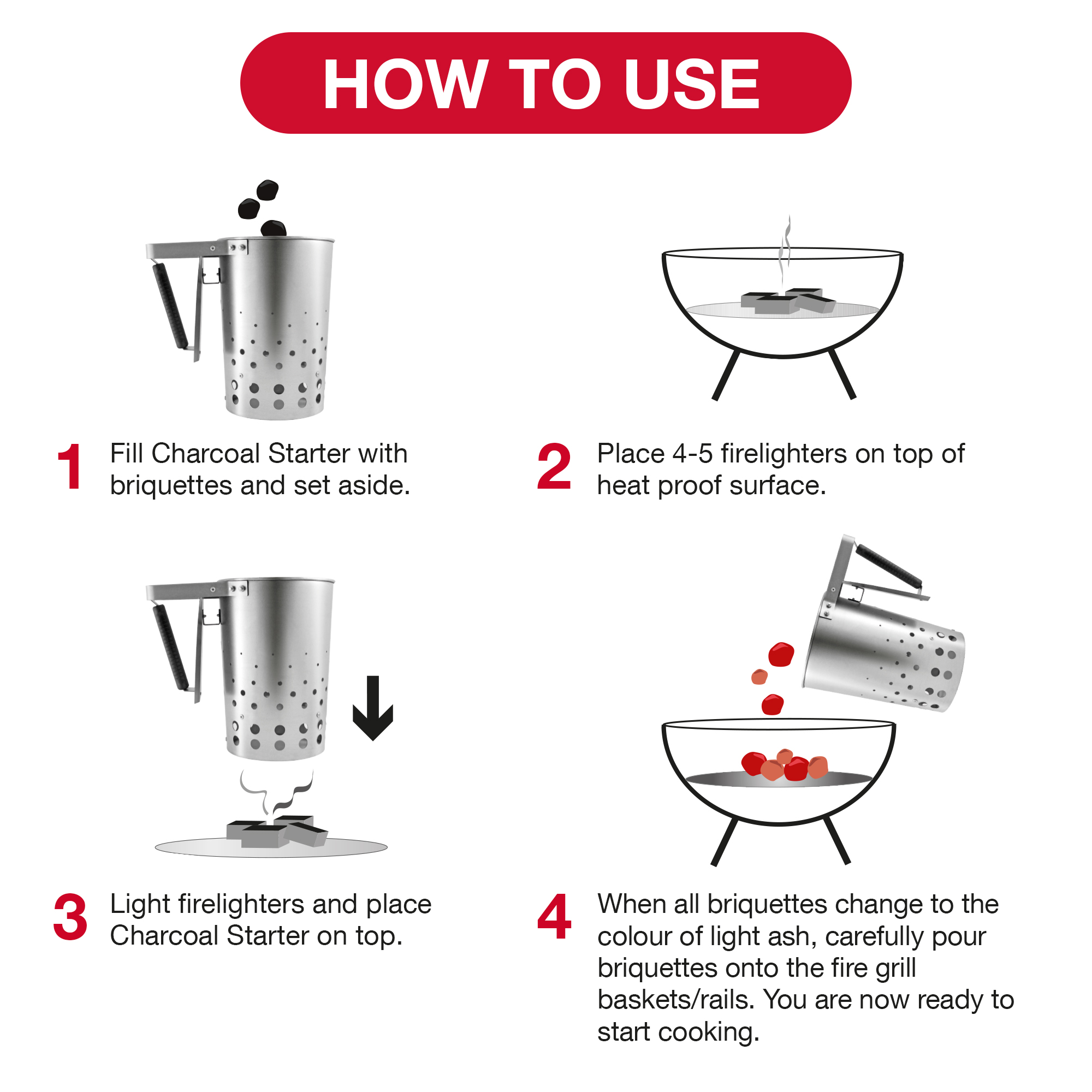 HOW TO USE

1 Fill Charcoal Starter with briquettes and set aside.

2 Place 4-5 firelighters on top of heat proof surface.

3 Light firelighters and place Charcoal Starter on top.

4 When all briquettes change to the colour of light ash, carefully pour briquettes onto the fire grill baskets/rails. You are now ready to start cooking.